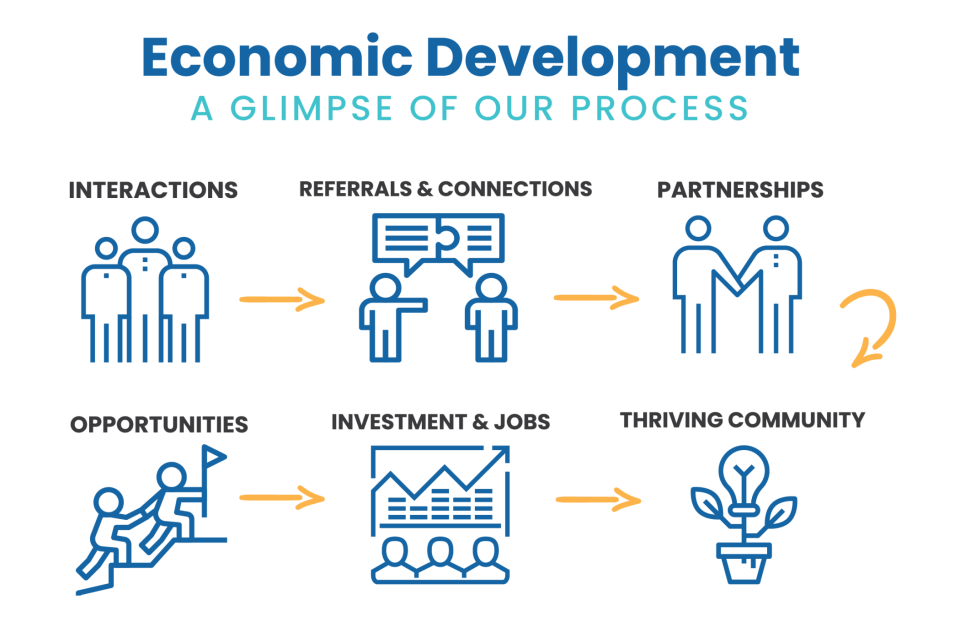 Economic Development
A GLIMPSE OF OUR PROCESS

INTERACTIONS

REFERRALS & CONNECTIONS

PARTNERSHIPS

OPPORTUNITIES

INVESTMENT & JOBS

THRIVING COMMUNITY